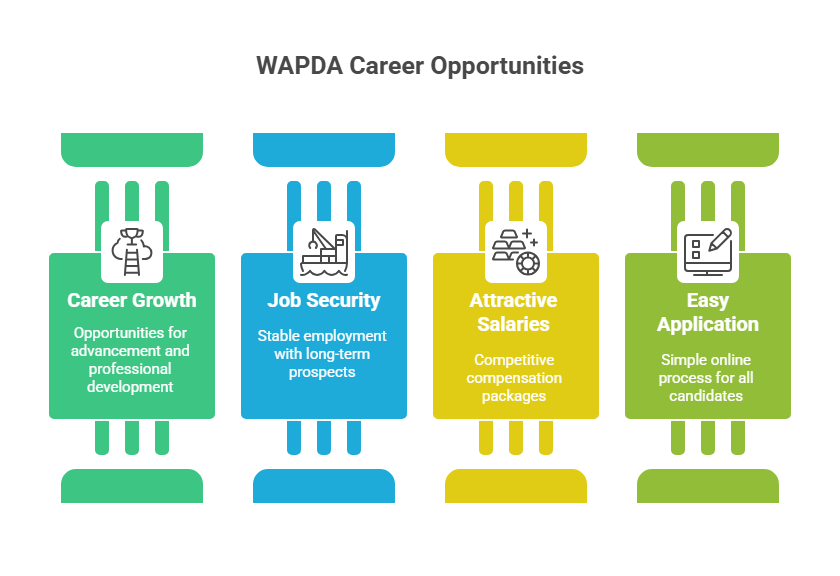 WAPDA Career Opportunities

Career Growth

Opportunities for advancement and professional development

Job Security

Stable employment with long-term prospects

Attractive Salaries

Competitive compensation packages

Easy Application

Simple online process for all candidates